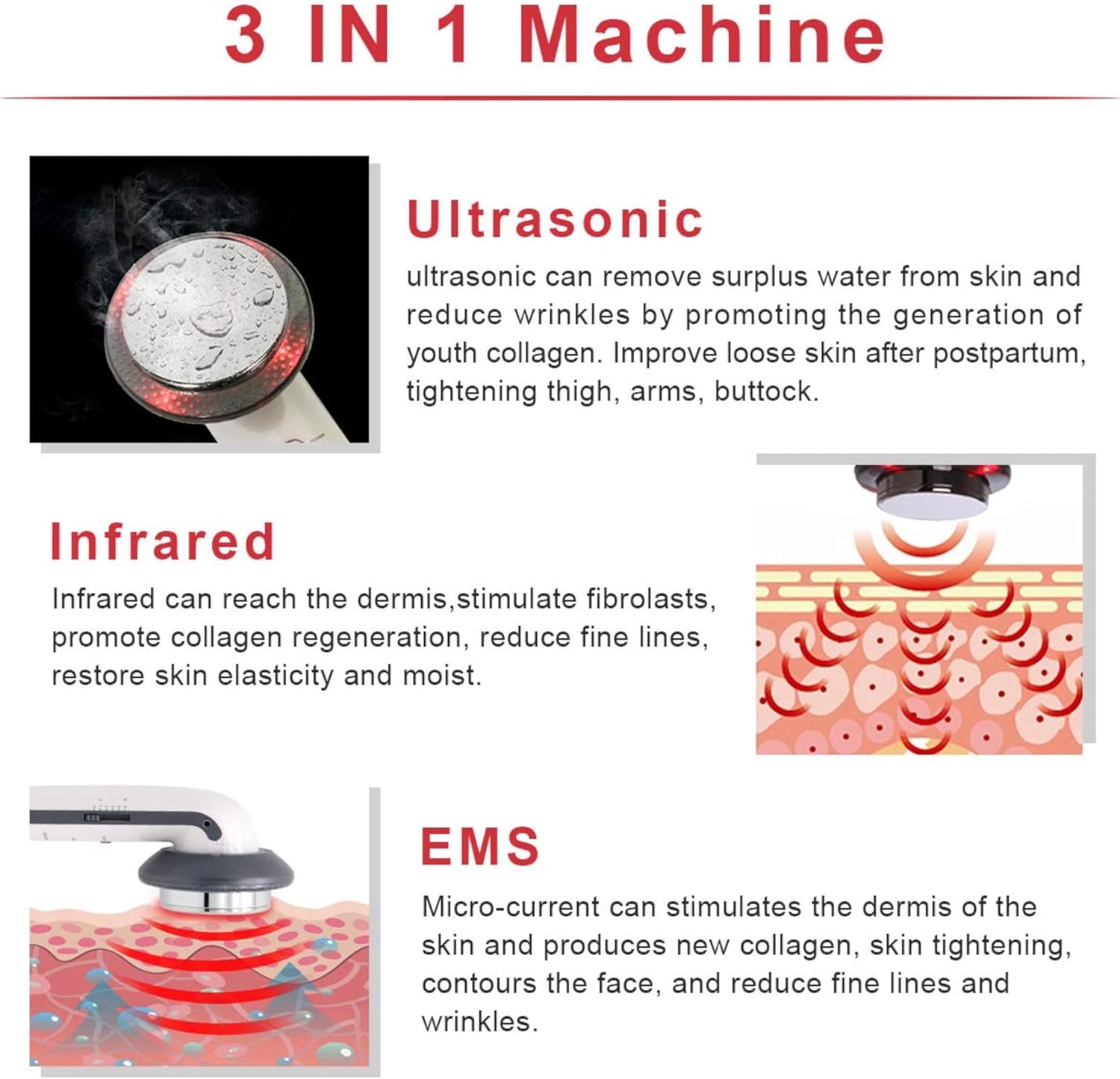 3 IN 1 Machine

Ultrasonic

ultrasonic can remove surplus water from skin and reduce wrinkles by promoting the generation of youth collagen. Improve loose skin after postpartum, tightening thigh, arms, buttock.

Infrared

Infrared can reach the dermis,stimulate fibrolasts, promote collagen regeneration, reduce fine lines, restore skin elasticity and moist.

EMS

Micro-current can stimulates the dermis of the skin and produces new collagen, skin tightening, contours the face, and reduce fine lines and wrinkles.